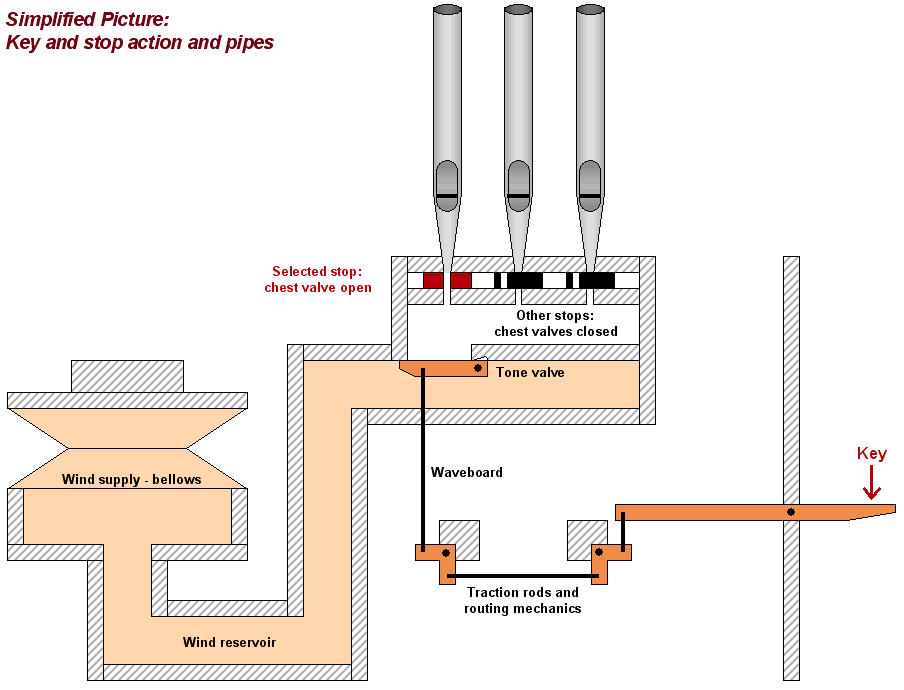 Simplified Picture:
Key and stop action and pipes

Selected stop:
chest valve open

Other stops:
chest valves closed

Tone valve

Wind supply - bellows

Waveboard

Key

Traction rods and
routing mechanics

Wind reservoir